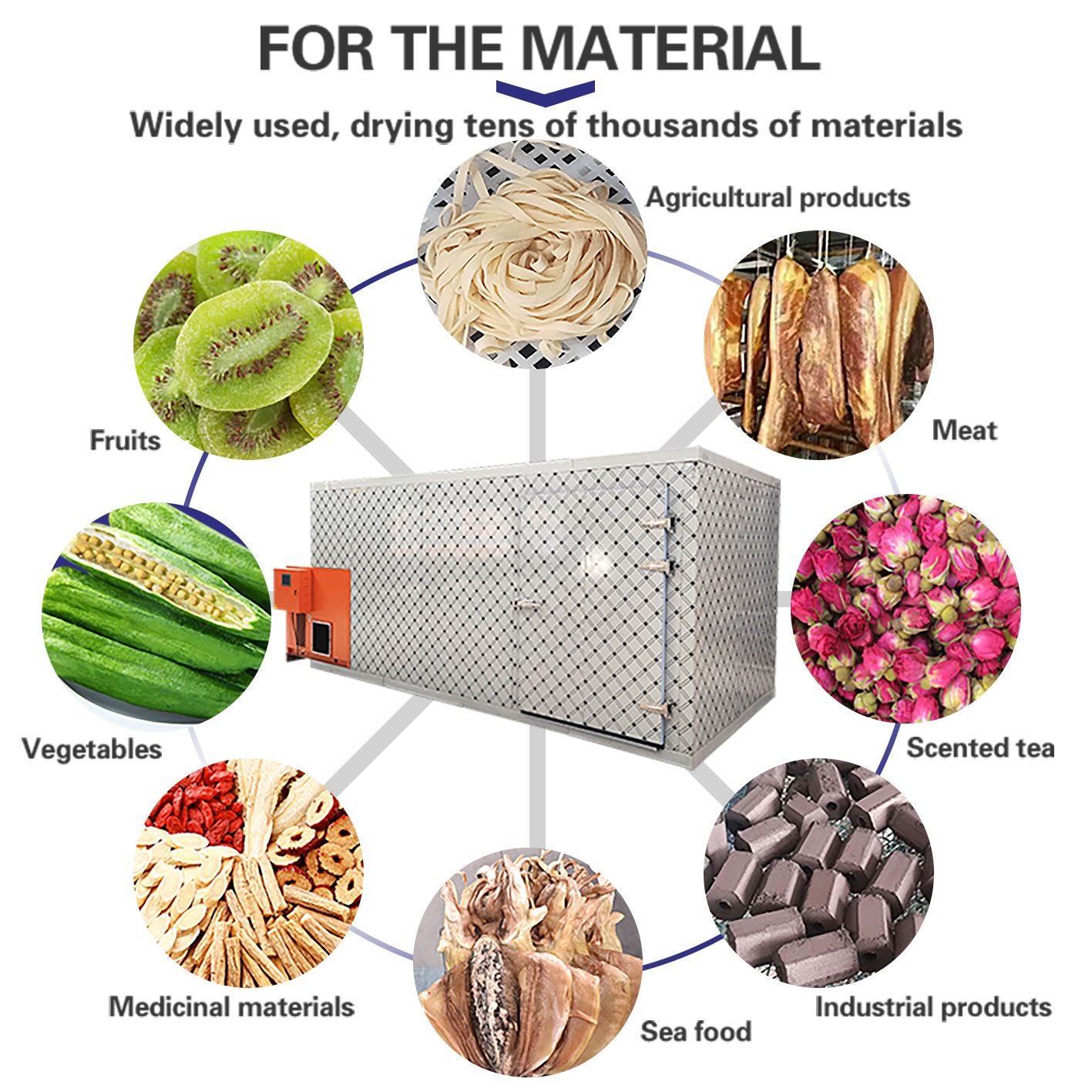 FOR THE MATERIAL

Widely used, drying tens of thousands of materials

Agricultural products

Fruits

Meat

Vegetables

Scented tea

Medicinal materials

Sea food

Industrial products