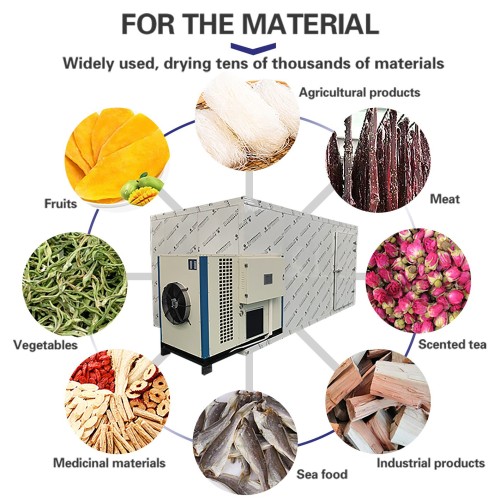 FOR THE MATERIAL

Widely used, drying tens of thousands of materials

Agricultural products

Fruits

Meat

Vegetables

Scented tea

Medicinal materials

Sea food

Industrial products