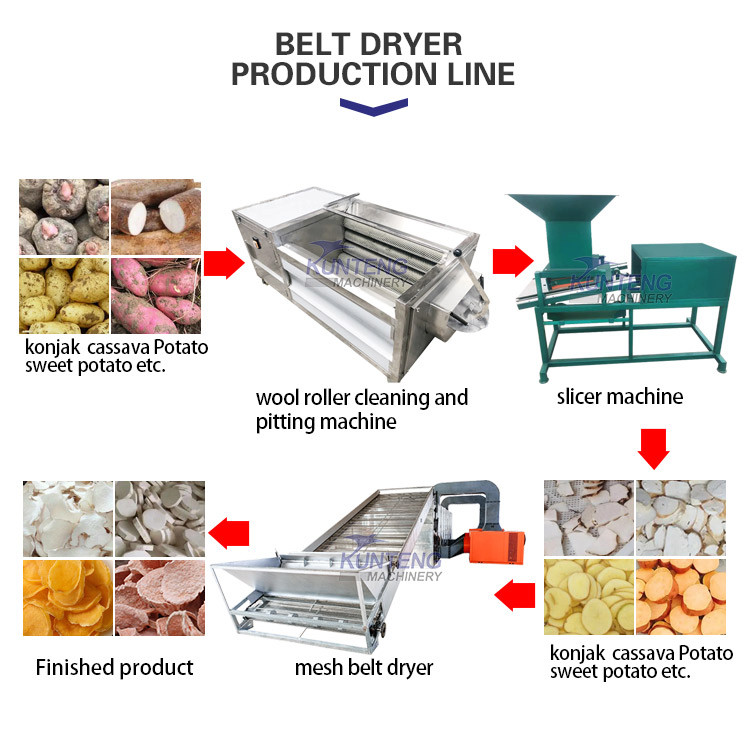 BELT DRYER
PRODUCTION LINE

konjak cassava Potato sweet potato etc.

KUNTENG MACHINERY

wool roller cleaning and pitting machine

KUNTENG MACHINERY

slicer machine

konjak cassava Potato sweet potato etc.

KUNTENG MACHINERY

mesh belt dryer

Finished product