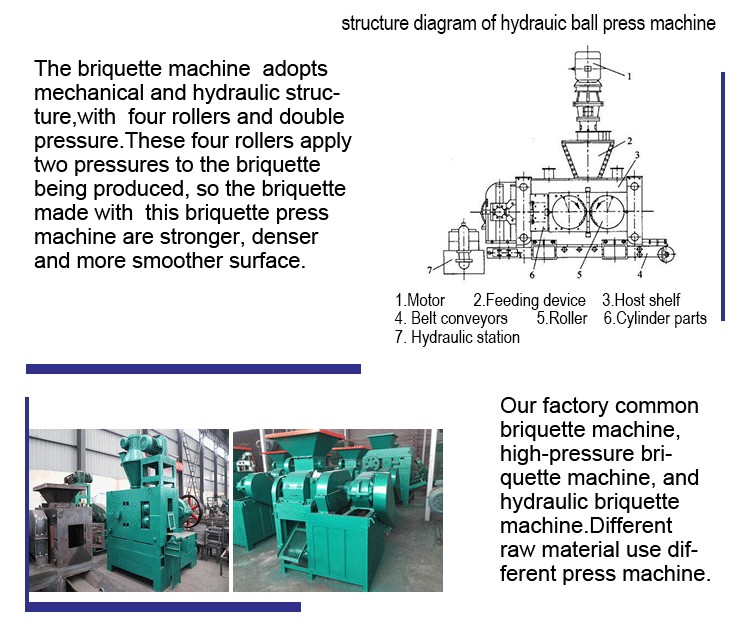 structure diagram of hydrauic ball press machine

The briquette machine adopts mechanical and hydraulic structure,with four rollers and double pressure.These four rollers apply two pressures to the briquette being produced, so the briquette made with this briquette press machine are stronger, denser and more smoother surface.

1
2
3
7
6
5
4

1.Motor 2.Feeding device 3.Host shelf
4. Belt conveyors 5.Roller 6.Cylinder parts
7. Hydraulic station

Our factory common briquette machine, high-pressure briquette machine, and hydraulic briquette machine.Different raw material use different press machine.