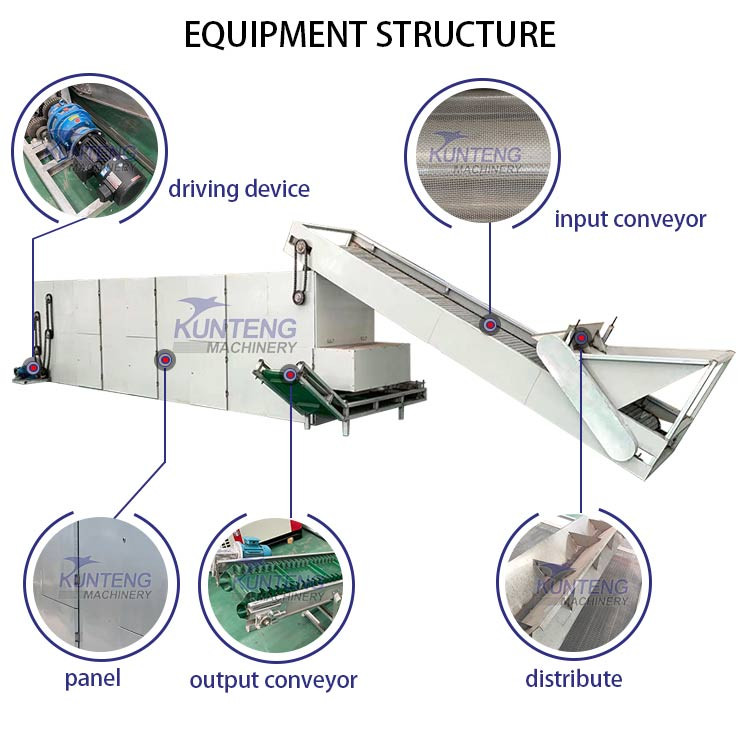 EQUIPMENT STRUCTURE

KUNTENG MACHINERY

driving device

KUNTENG MACHINERY

input conveyor

KUNTENG MACHINERY

KUNTENG MACHINERY

panel

KUNTENG MACHINERY

output conveyor

KUNTENG MACHINERY

distribute